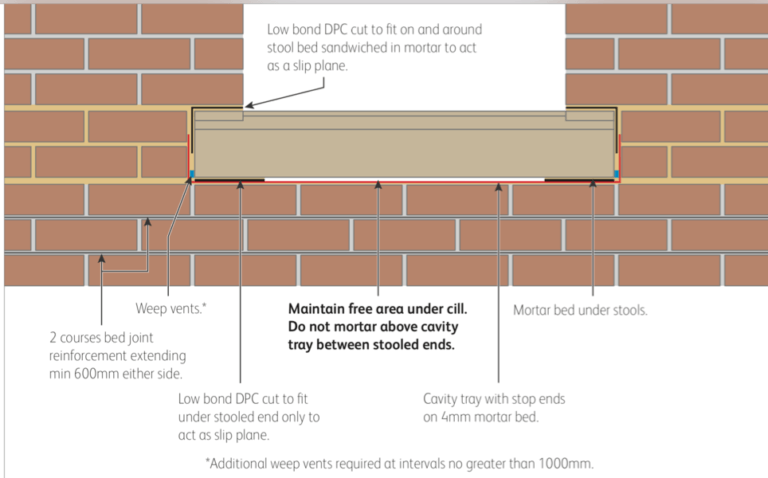 Low bond DPC cut to fit on and around stool bed sandwiched in mortar to act as a slip plane.

Weep vents.*

2 courses bed joint reinforcement extending min 600mm either side.

Maintain free area under cill. Do not mortar above cavity tray between stooled ends.

Mortar bed under stools.

Low bond DPC cut to fit under stooled end only to act as slip plane.

Cavity tray with stop ends on 4mm mortar bed.

*Additional weep vents required at intervals no greater than 1000mm.