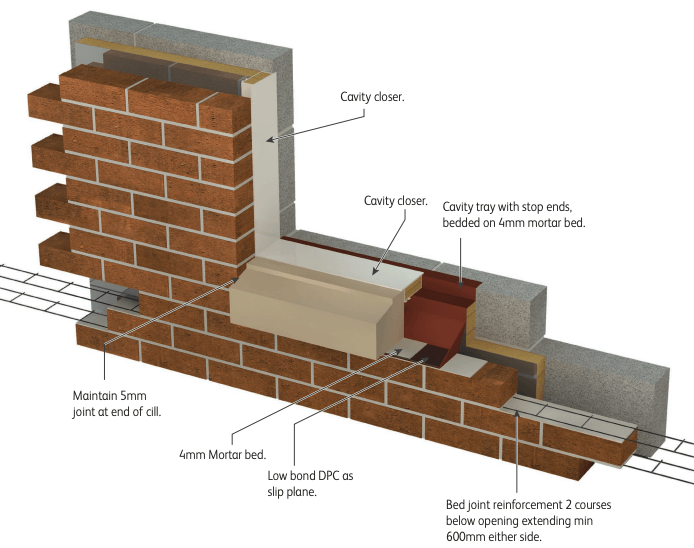 Cavity closer.

Cavity closer.

Cavity tray with stop ends, bedded on 4mm mortar bed.

Maintain 5mm joint at end of cill.

4mm Mortar bed.

Low bond DPC as slip plane.

Bed joint reinforcement 2 courses below opening extending min 600mm either side.